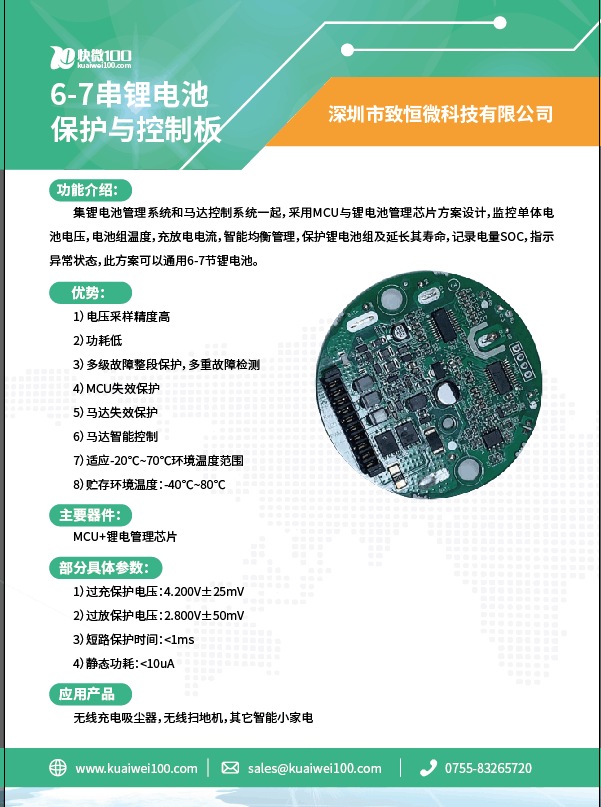 快微100
kuaiwei100.com

6-7串锂电池
保护与控制板

深圳市致恒微科技有限公司

功能介绍:

集锂电池管理系统和马达控制系统一起，采用MCU与锂电池管理芯片方案设计，监控单体电池电压，电池组温度，充放电电流，智能均衡管理，保护锂电池组及延长其寿命，记录电量SOC，指示异常状态，此方案可以通用6-7节锂电池。

优势:

1) 电压采样精度高
2) 功耗低
3) 多级故障整段保护，多重故障检测
4) MCU失效保护
5) 马达失效保护
6) 马达智能控制
7) 适应-20°C~70°C环境温度范围
8) 贮存环境温度：-40°C~80°C

主要器件:

MCU+锂电管理芯片

部分具体参数:

1) 过充保护电压：4.200V±25mV
2) 过放保护电压：2.800V±50mV
3) 短路保护时间：<1ms
4) 静态功耗：<10uA

应用产品

无线充电吸尘器，无线扫地机，其它智能小家电

www.kuaiwei100.com | sales@kuaiwei100.com | 0755-83265720